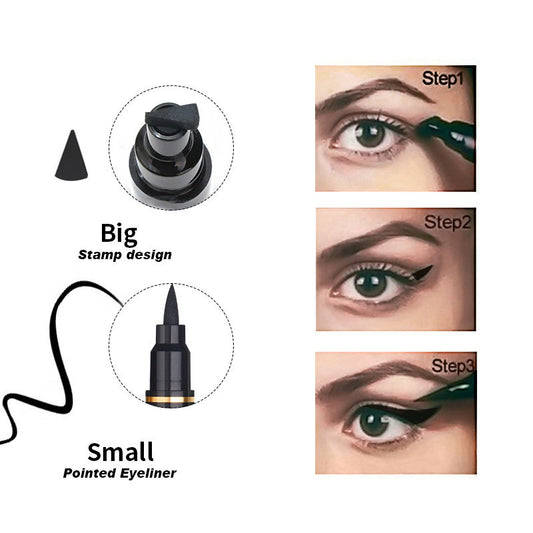 Big
Stamp design

Small
Pointed Eyeliner

Step1

Step2

Step3